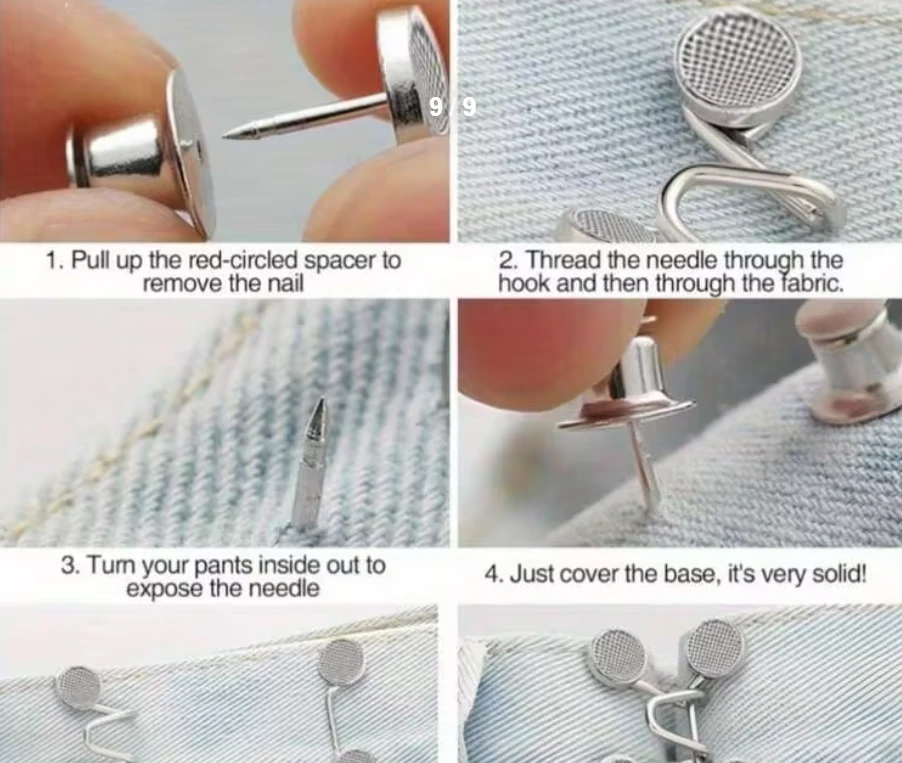 9 9

1. Pull up the red-circled spacer to remove the nail

2. Thread the needle through the hook and then through the fabric.

3. Turn your pants inside out to expose the needle

4. Just cover the base, it's very solid!