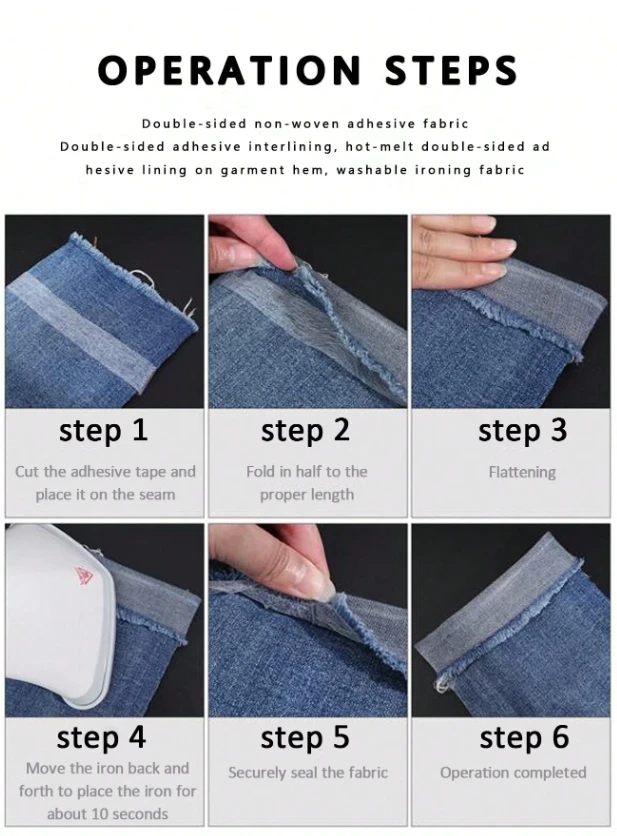 OPERATION STEPS

Double-sided non-woven adhesive fabric
Double-sided adhesive interlining, hot-melt double-sided ad hesive lining on garment hem, washable ironing fabric

step 1
Cut the adhesive tape and place it on the seam

step 2
Fold in half to the proper length

step 3
Flattening

step 4
Move the iron back and forth to place the iron for about 10 seconds

step 5
Securely seal the fabric

step 6
Operation completed