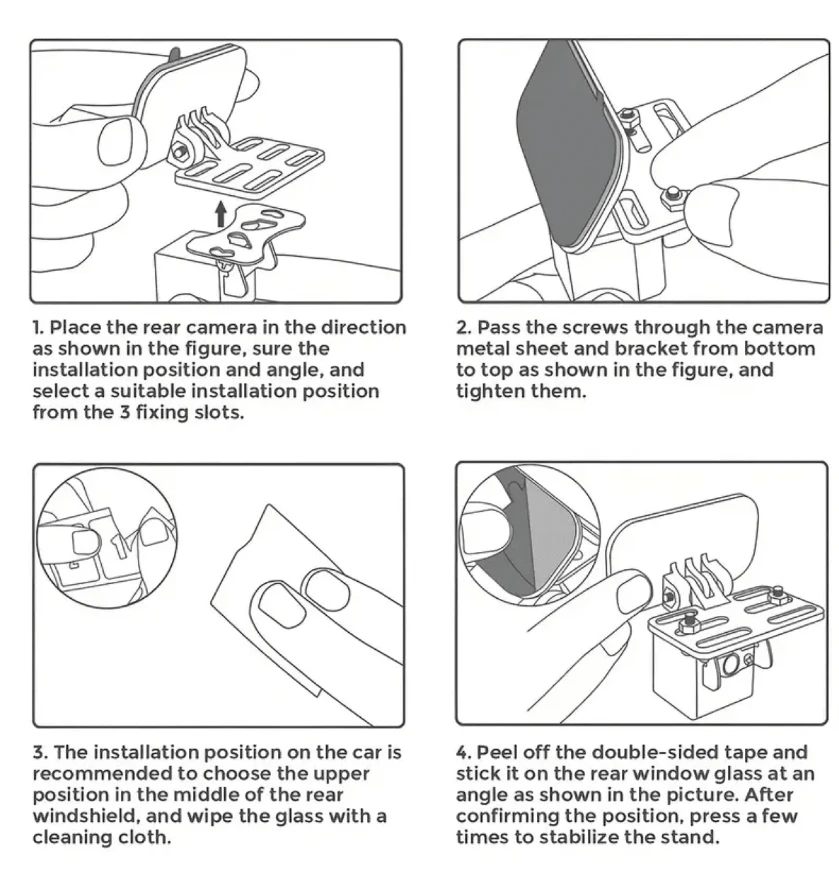 1. Place the rear camera in the direction as shown in the figure, sure the installation position and angle, and select a suitable installation position from the 3 fixing slots.

2. Pass the screws through the camera metal sheet and bracket from bottom to top as shown in the figure, and tighten them.

3. The installation position on the car is recommended to choose the upper position in the middle of the rear windshield, and wipe the glass with a cleaning cloth.

4. Peel off the double-sided tape and stick it on the rear window glass at an angle as shown in the picture. After confirming the position, press a few times to stabilize the stand.