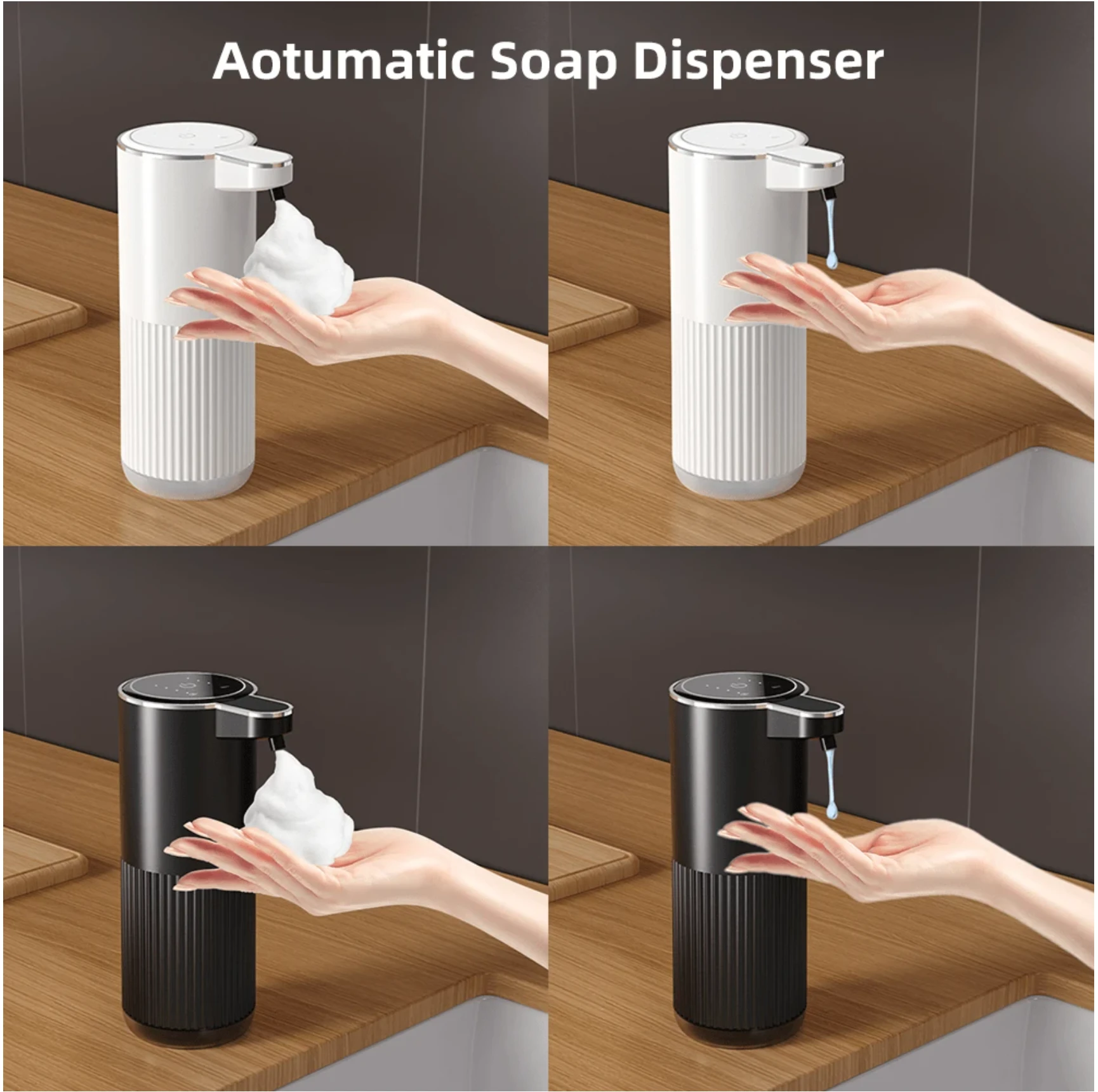 Aotumatic Soap Dispenser